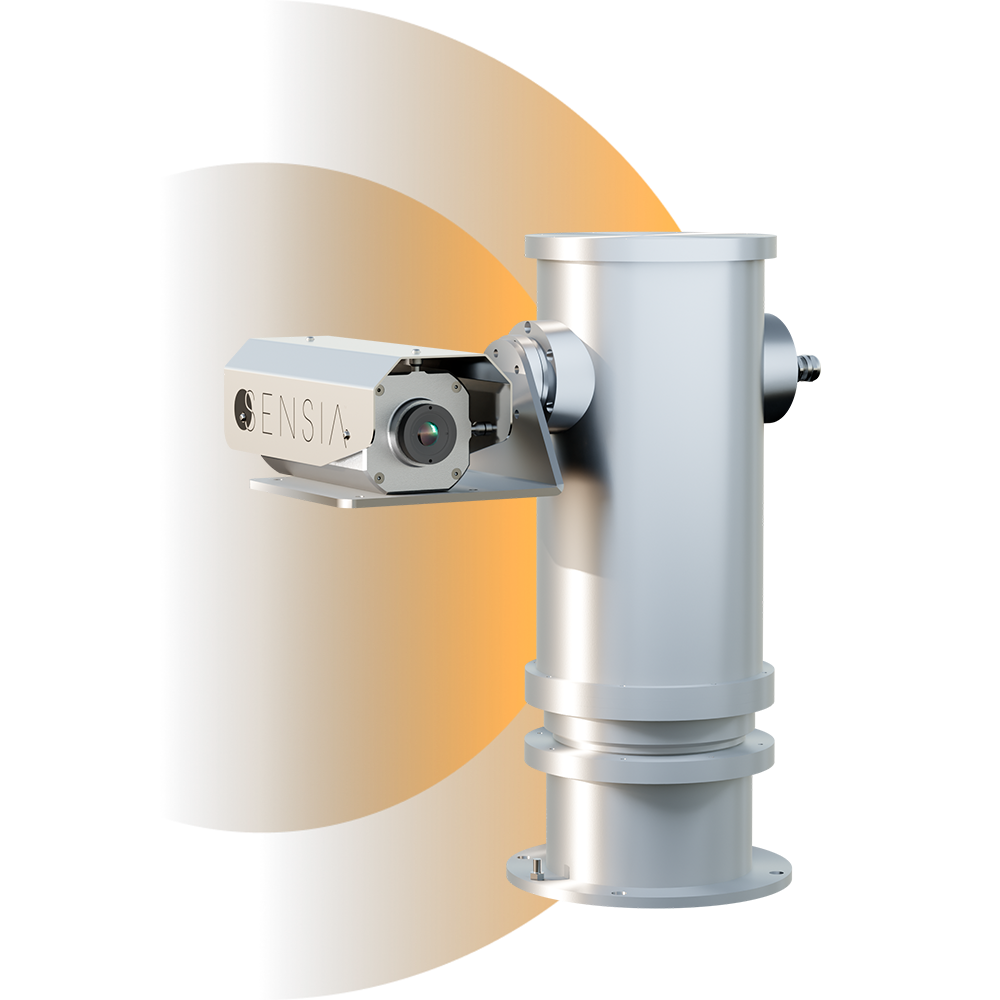 SENSIA